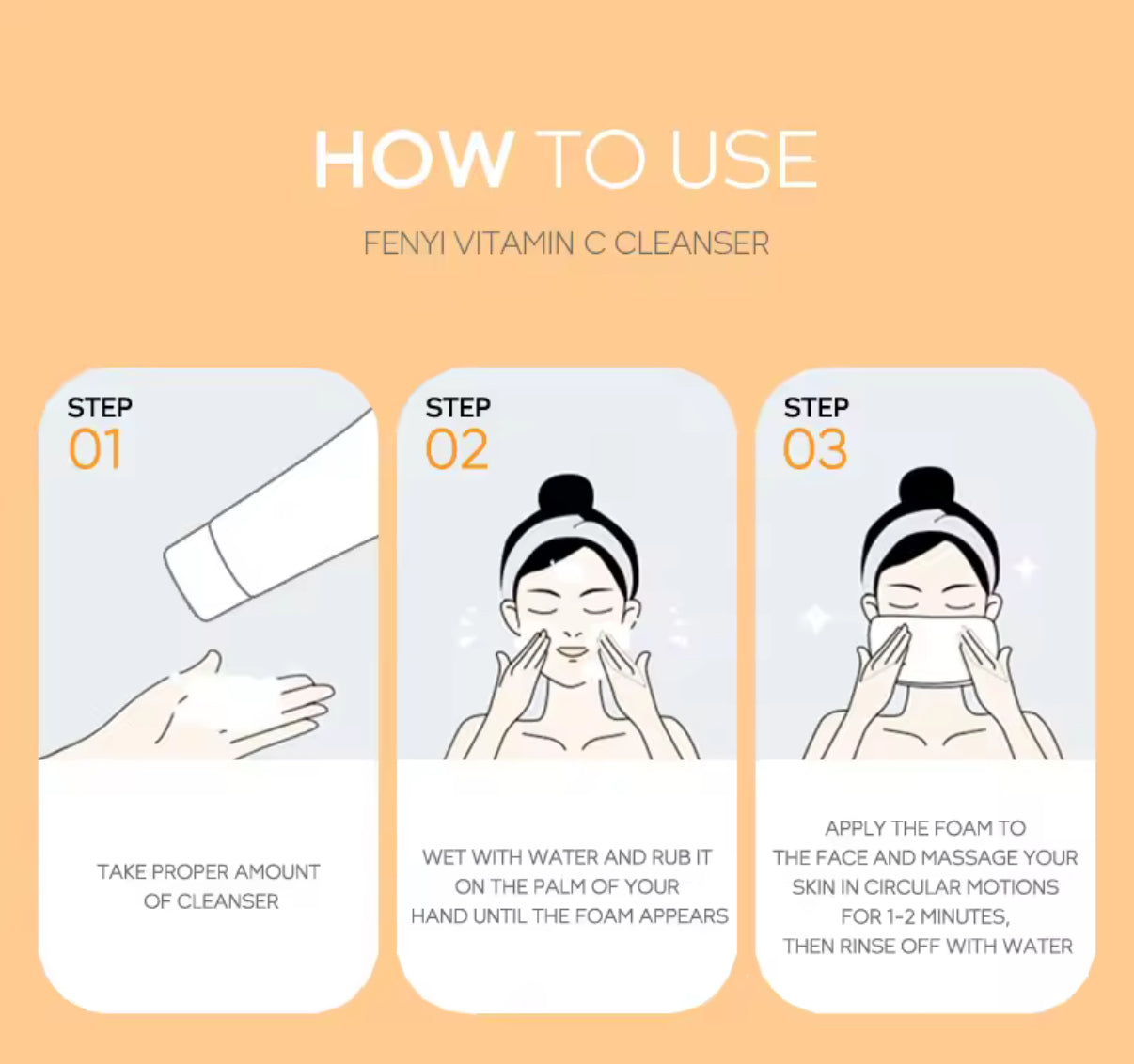 HOW TO USE

FENYI VITAMIN C CLEANSER

STEP
01

TAKE PROPER AMOUNT OF CLEANSER

STEP
02

WET WITH WATER AND RUB IT ON THE PALM OF YOUR HAND UNTIL THE FOAM APPEARS

STEP
03

APPLY THE FOAM TO THE FACE AND MASSAGE YOUR SKIN IN CIRCULAR MOTIONS FOR 1-2 MINUTES, THEN RINSE OFF WITH WATER